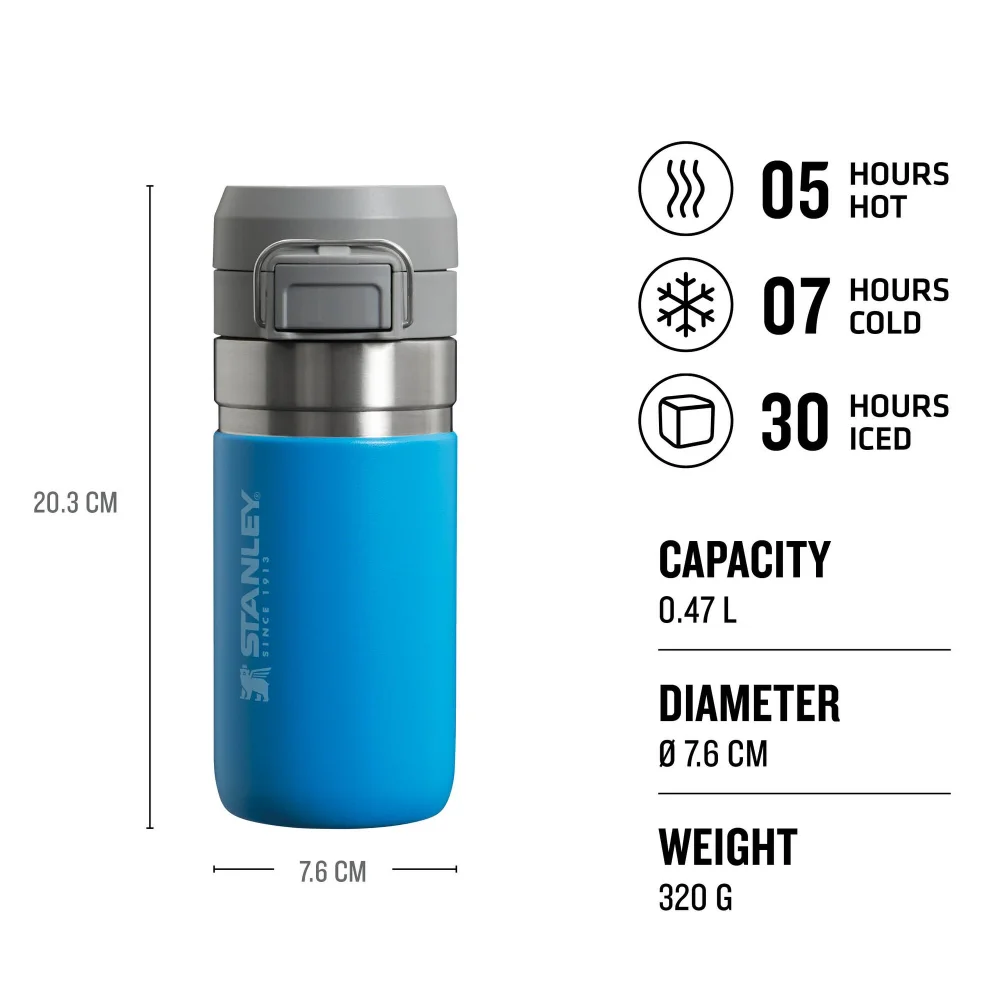 20.3 CM

STANLEY
SINCE 1913

7.6 CM

05 HOURS HOT

07 HOURS COLD

30 HOURS ICED

CAPACITY
0.47 L

DIAMETER
Ø 7.6 CM

WEIGHT
320 G