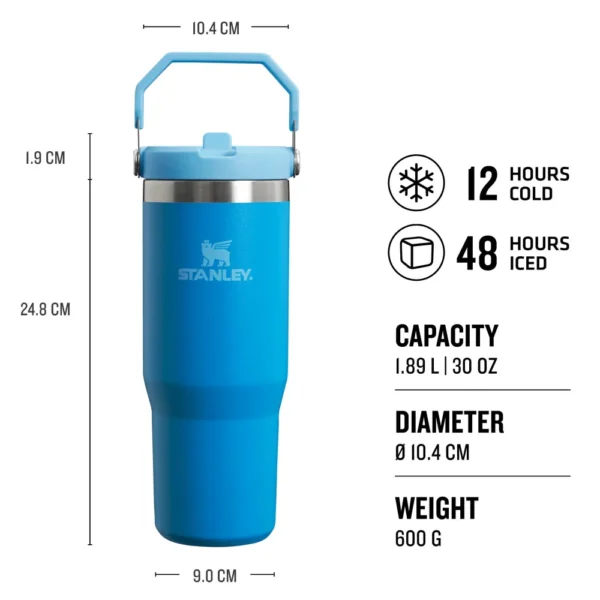 10.4 CM

1.9 CM

24.8 CM

STANLEY.

9.0 CM

12 HOURS COLD

48 HOURS ICED

CAPACITY
1.89 L | 30 OZ

DIAMETER
Ø 10.4 CM

WEIGHT
600 G