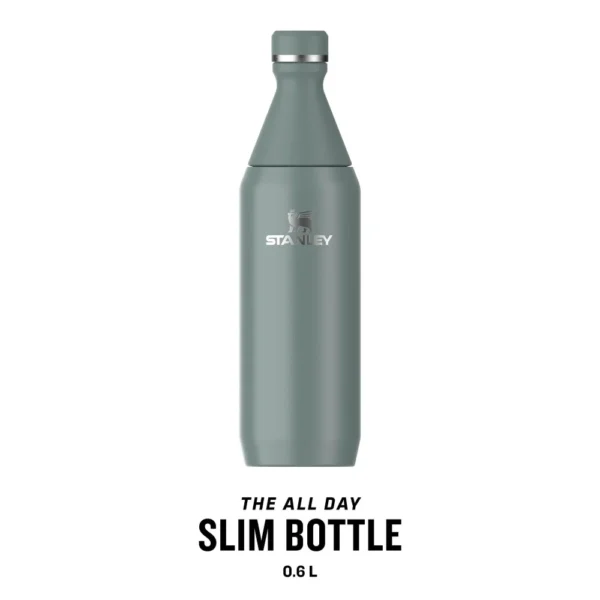 STANLEY

THE ALL DAY
SLIM BOTTLE
0.6 L