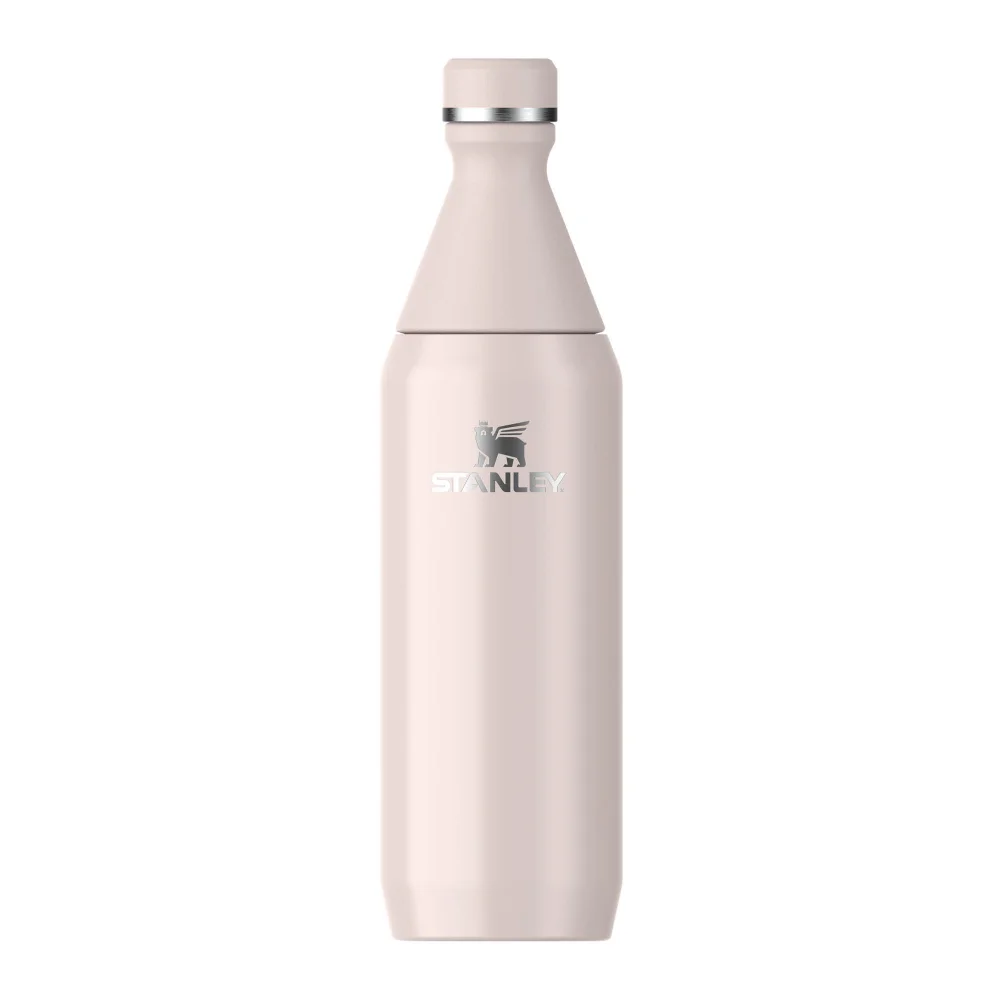 STANLEY