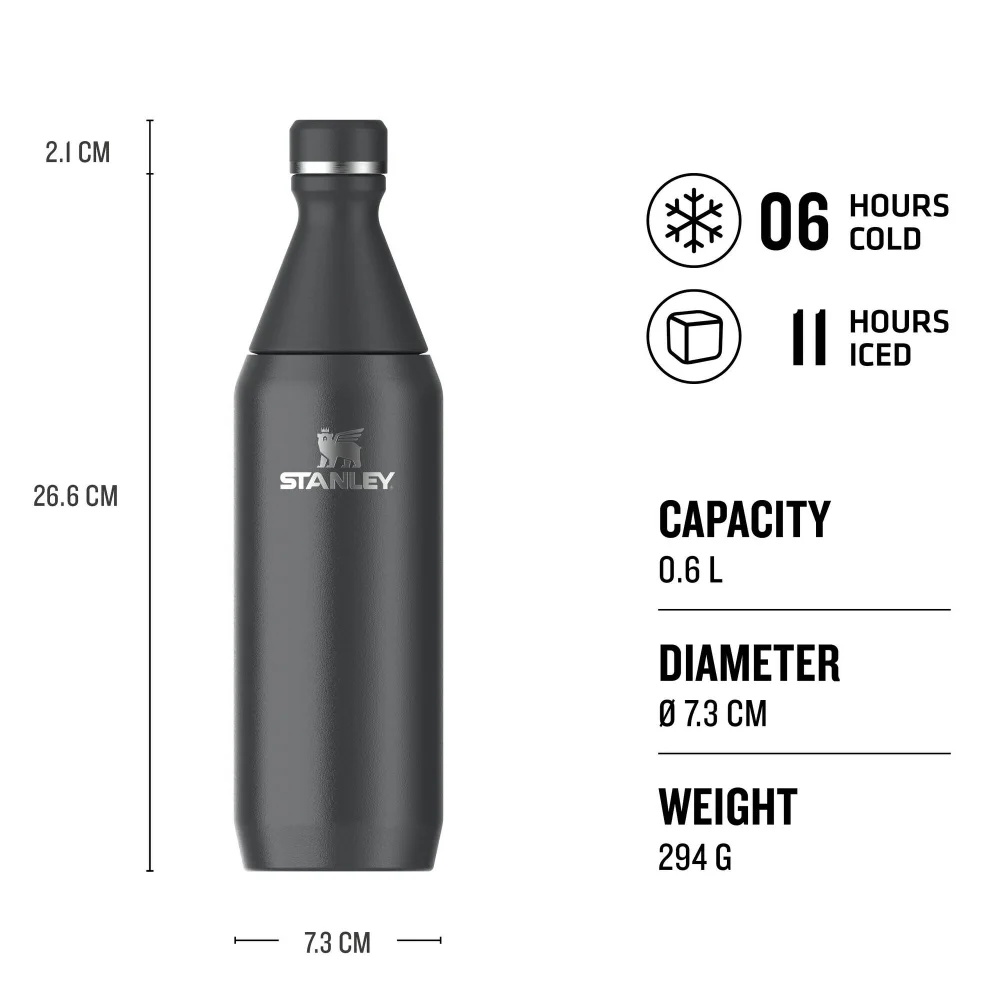 2.1 CM

26.6 CM

STANLEY

7.3 CM

06 HOURS COLD

11 HOURS ICED

CAPACITY
0.6 L

DIAMETER
Ø 7.3 CM

WEIGHT
294 G