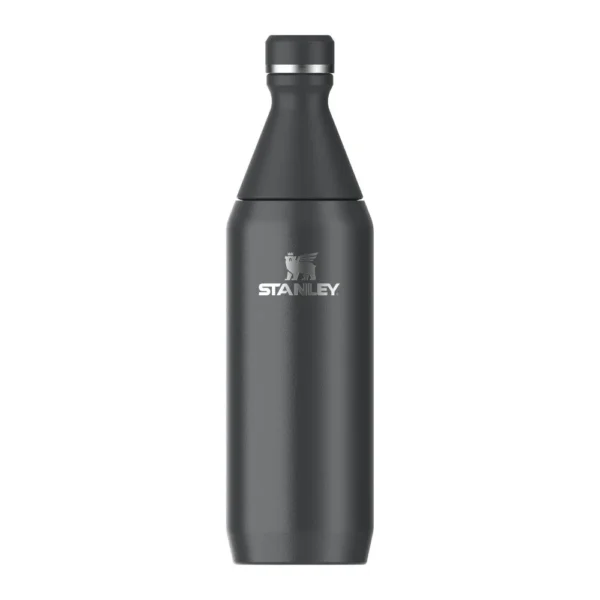 STANLEY