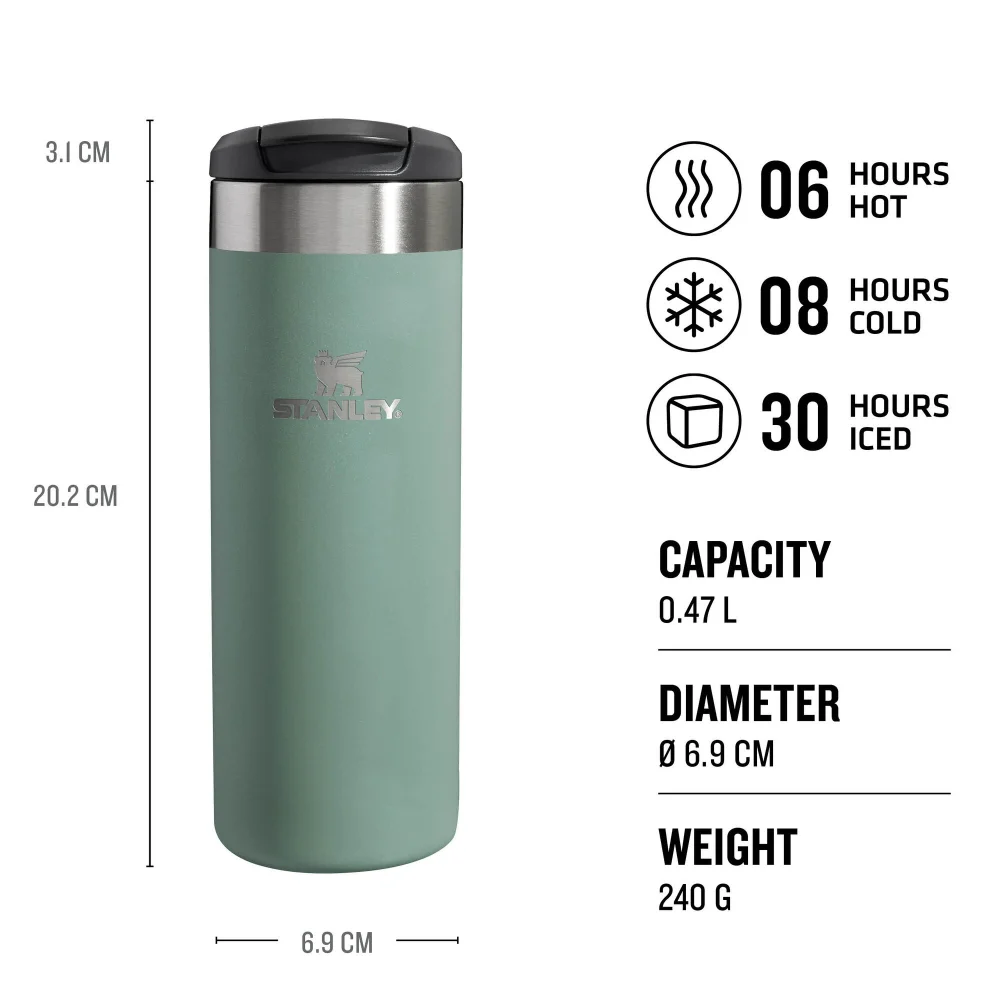 3.1 CM

20.2 CM

STANLEY

6.9 CM

06 HOURS HOT

08 HOURS COLD

30 HOURS ICED

CAPACITY
0.47 L

DIAMETER
Ø 6.9 CM

WEIGHT
240 G