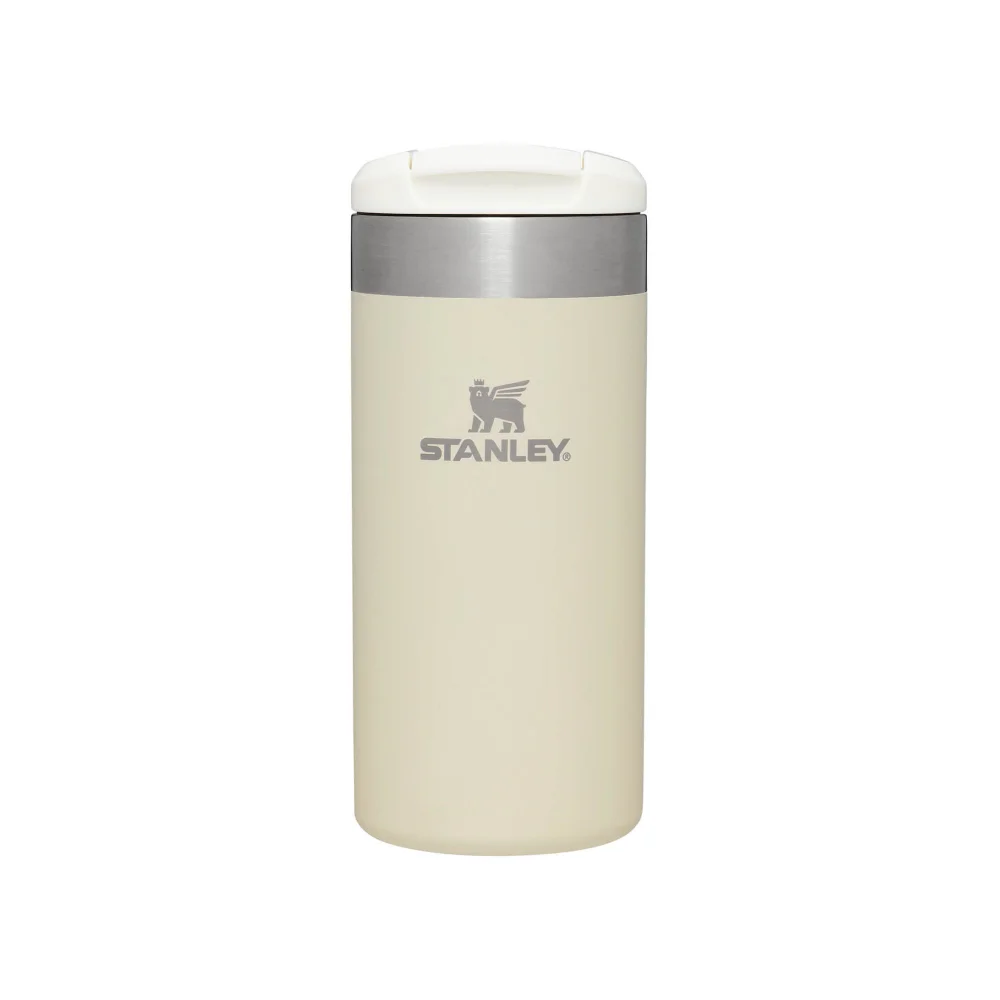 STANLEY®