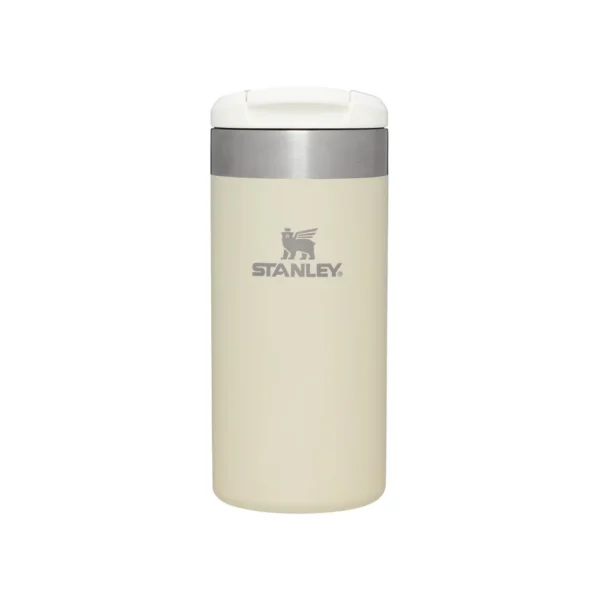 STANLEY®