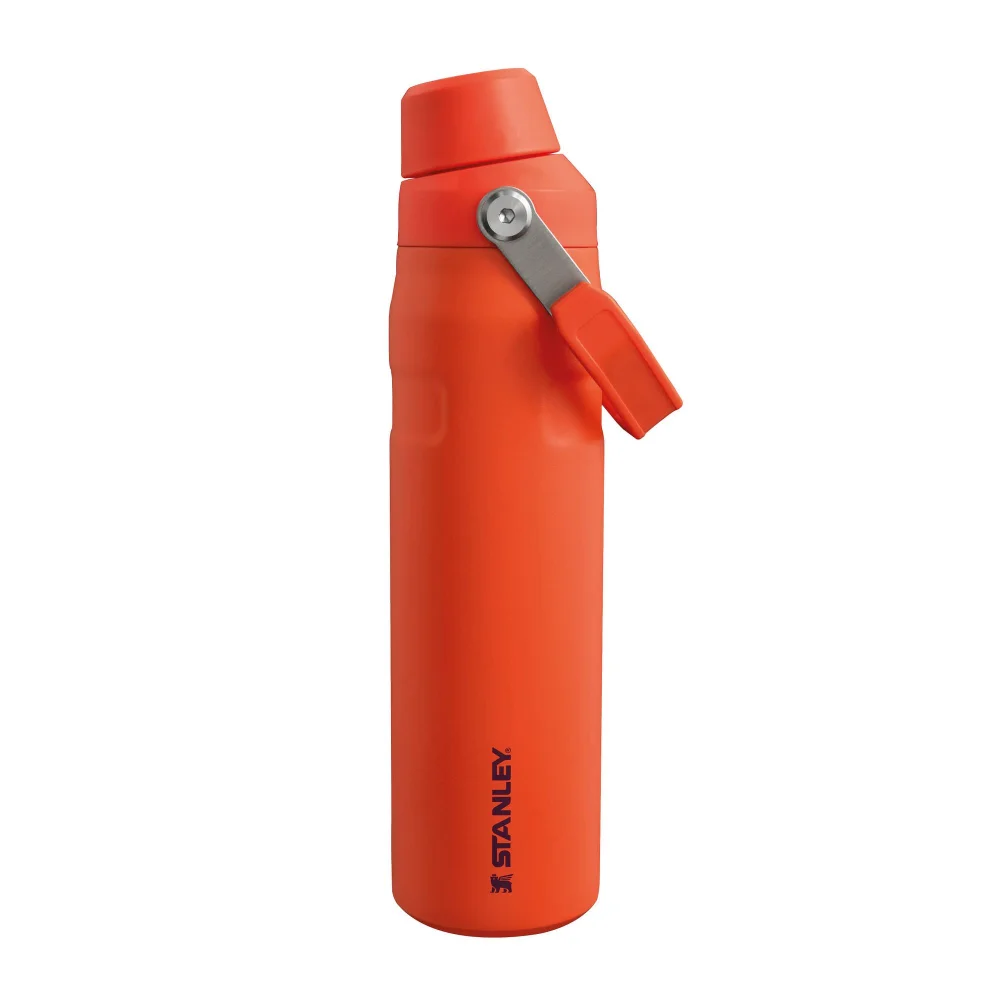 STANLEY