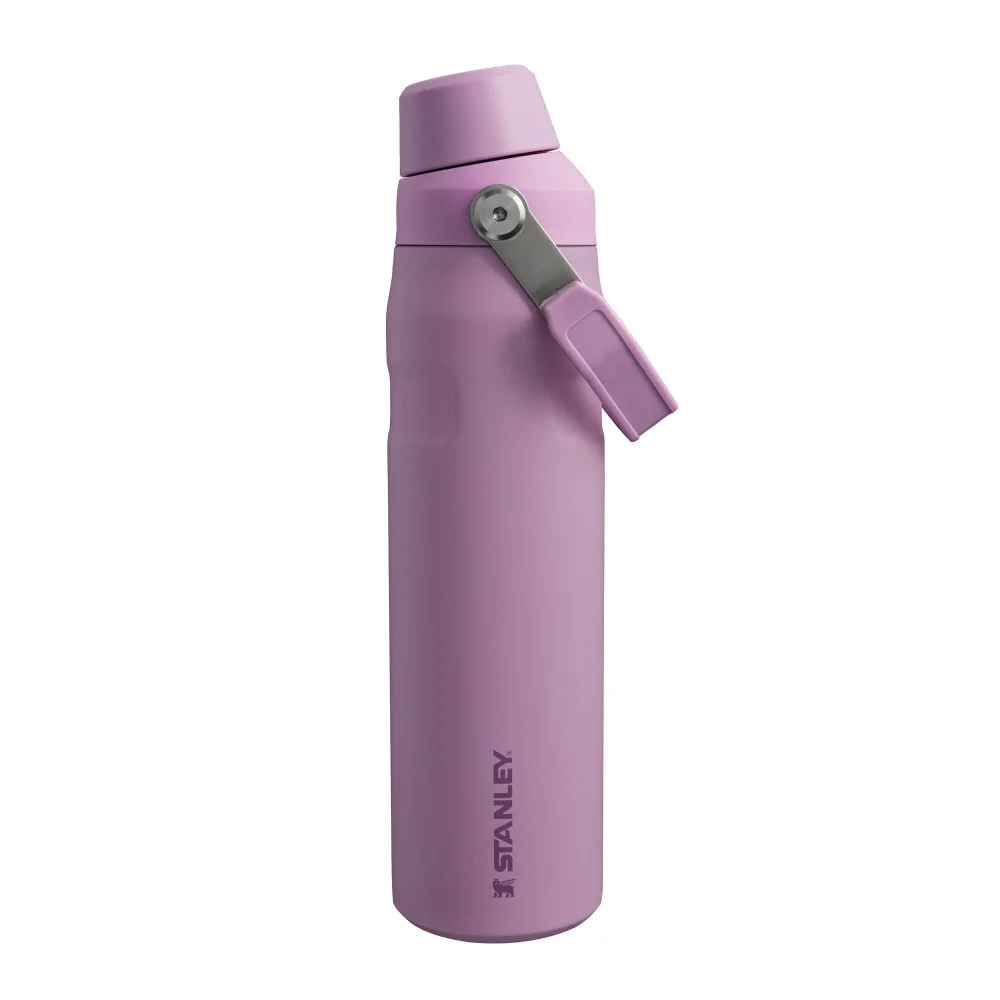 STANLEY