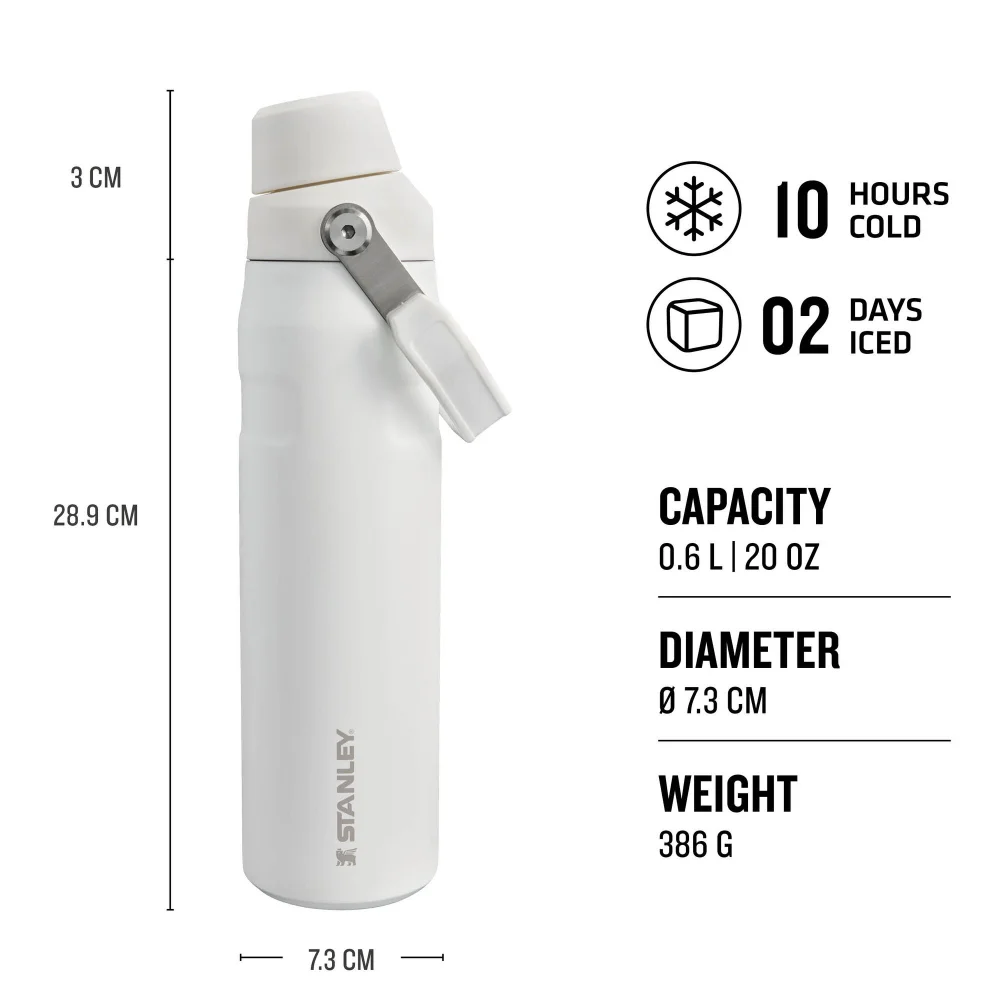 3 CM

28.9 CM

STANLEY

7.3 CM

10 HOURS COLD

02 DAYS ICED

CAPACITY
0.6 L | 20 OZ

DIAMETER
Ø 7.3 CM

WEIGHT
386 G