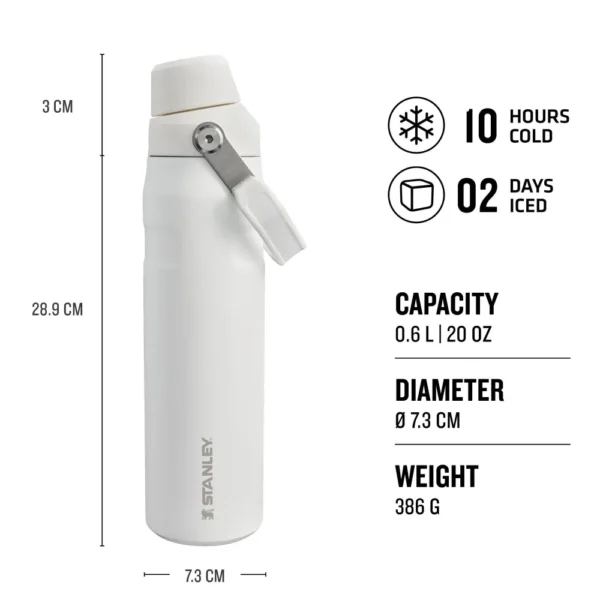 3 CM

28.9 CM

STANLEY

7.3 CM

10 HOURS COLD

02 DAYS ICED

CAPACITY
0.6 L | 20 OZ

DIAMETER
Ø 7.3 CM

WEIGHT
386 G