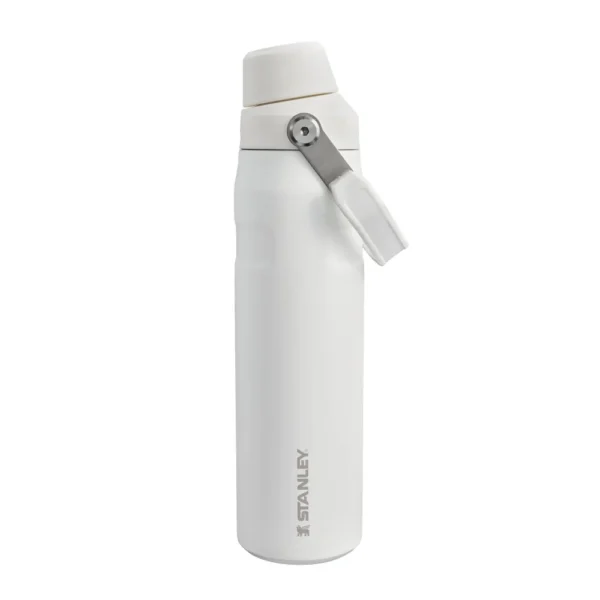 STANLEY