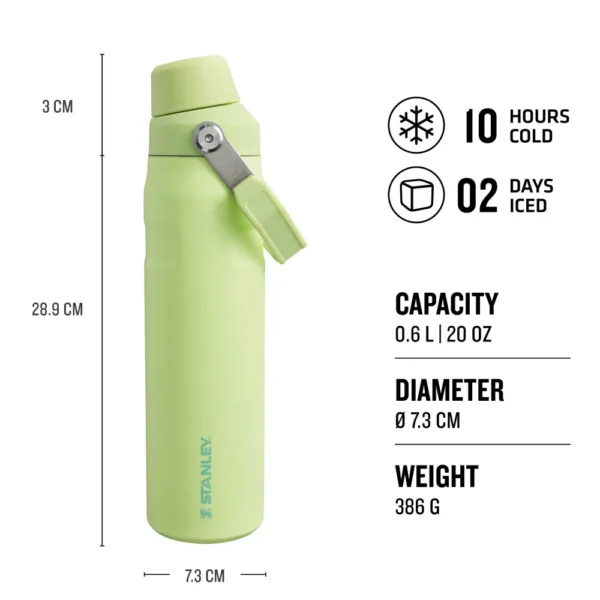 3 CM

28.9 CM

STANLEY

7.3 CM

10 HOURS COLD

02 DAYS ICED

CAPACITY
0.6 L | 20 OZ

DIAMETER
Ø 7.3 CM

WEIGHT
386 G